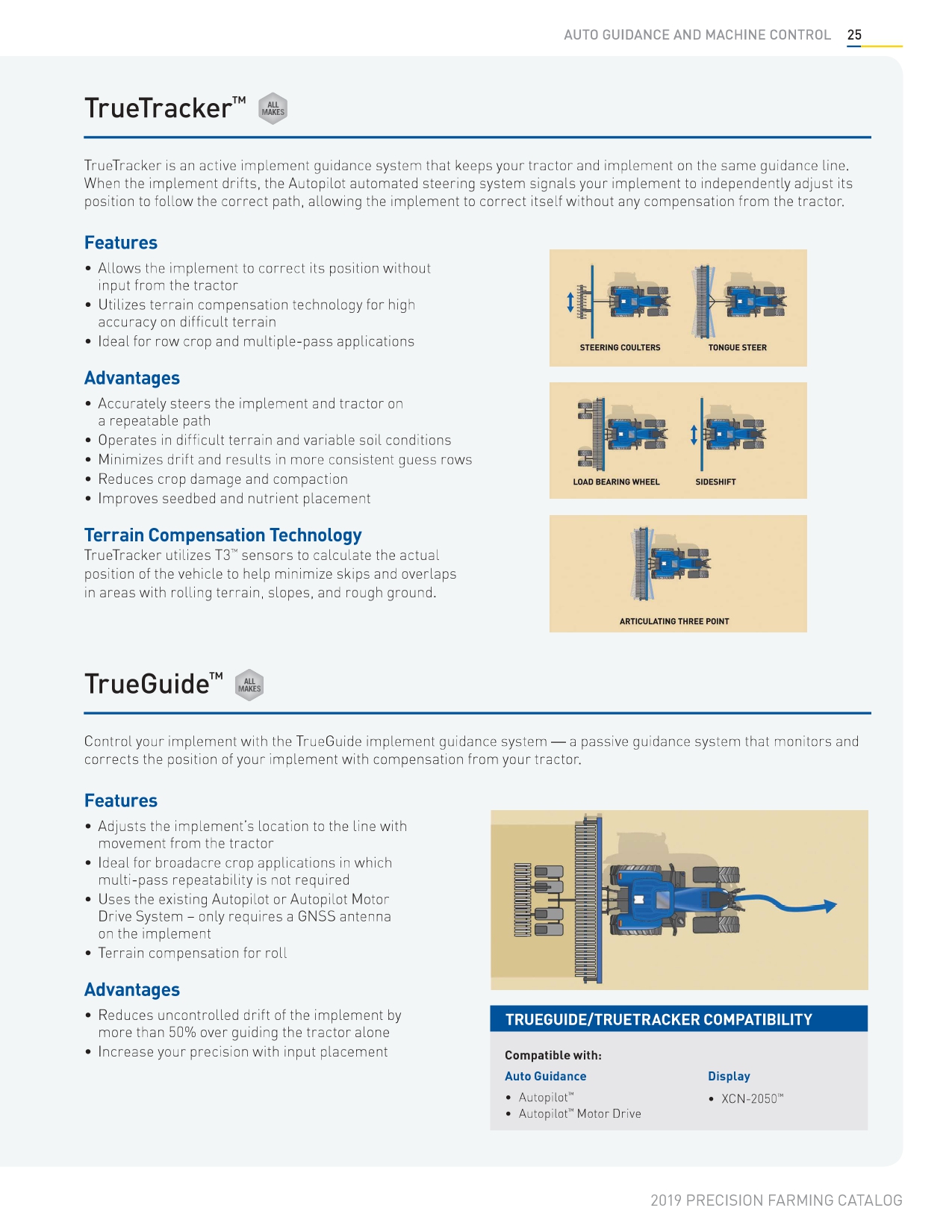 AUTO GUIDANCE AND MACHINE CONTROL 25

TrueTracker™ ALL MAKES

TrueTracker is an active implement guidance system that keeps your tractor and implement on the same guidance line. When the implement drifts, the Autopilot automated steering system signals your implement to independently adjust its position to follow the correct path, allowing the implement to correct itself without any compensation from the tractor.

Features
• Allows the implement to correct its position without input from the tractor
• Utilizes terrain compensation technology for high accuracy on difficult terrain
• Ideal for row crop and multiple-pass applications

Advantages
• Accurately steers the implement and tractor on a repeatable path
• Operates in difficult terrain and variable soil conditions
• Minimizes drift and results in more consistent guess rows
• Reduces crop damage and compaction
• Improves seedbed and nutrient placement

Terrain Compensation Technology
TrueTracker utilizes T3™ sensors to calculate the actual position of the vehicle to help minimize skips and overlaps in areas with rolling terrain, slopes, and rough ground.

STEERING COULTERS
TONGUE STEER
LOAD BEARING WHEEL
SIDESHIFT
ARTICULATING THREE POINT

TrueGuide™ ALL MAKES

Control your implement with the TrueGuide implement guidance system — a passive guidance system that monitors and corrects the position of your implement with compensation from your tractor.

Features
• Adjusts the implement's location to the line with movement from the tractor
• Ideal for broadacre crop applications in which multi-pass repeatability is not required
• Uses the existing Autopilot or Autopilot Motor Drive System – only requires a GNSS antenna on the implement
• Terrain compensation for roll

Advantages
• Reduces uncontrolled drift of the implement by more than 50% over guiding the tractor alone
• Increase your precision with input placement

TRUEGUIDE/TRUETRACKER COMPATIBILITY
Compatible with:
Auto Guidance
• Autopilot™
• Autopilot™ Motor Drive
Display
• XCN-2050™

2019 PRECISION FARMING CATALOG