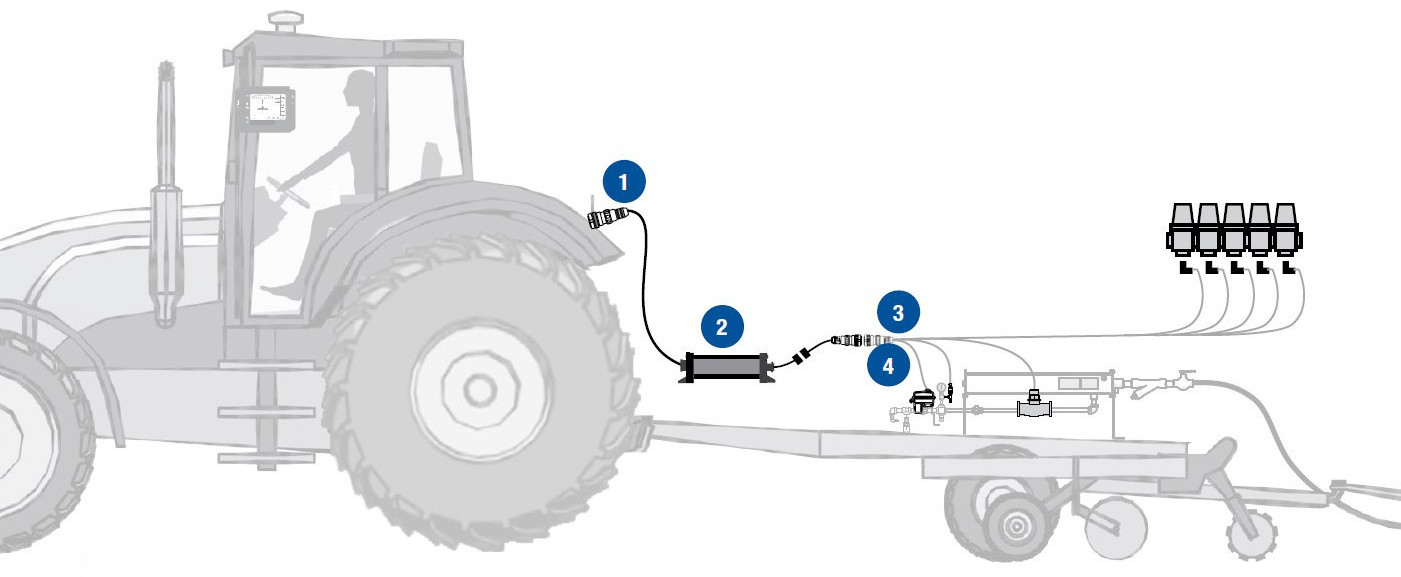 1
2
3
4