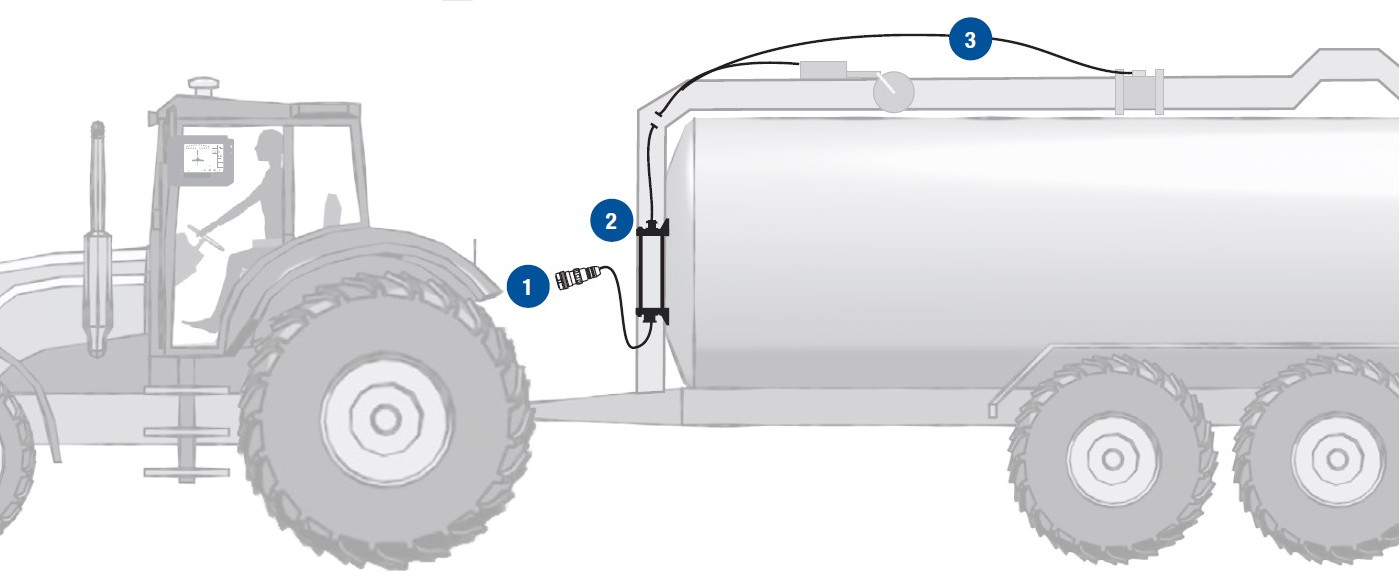 3

2

1